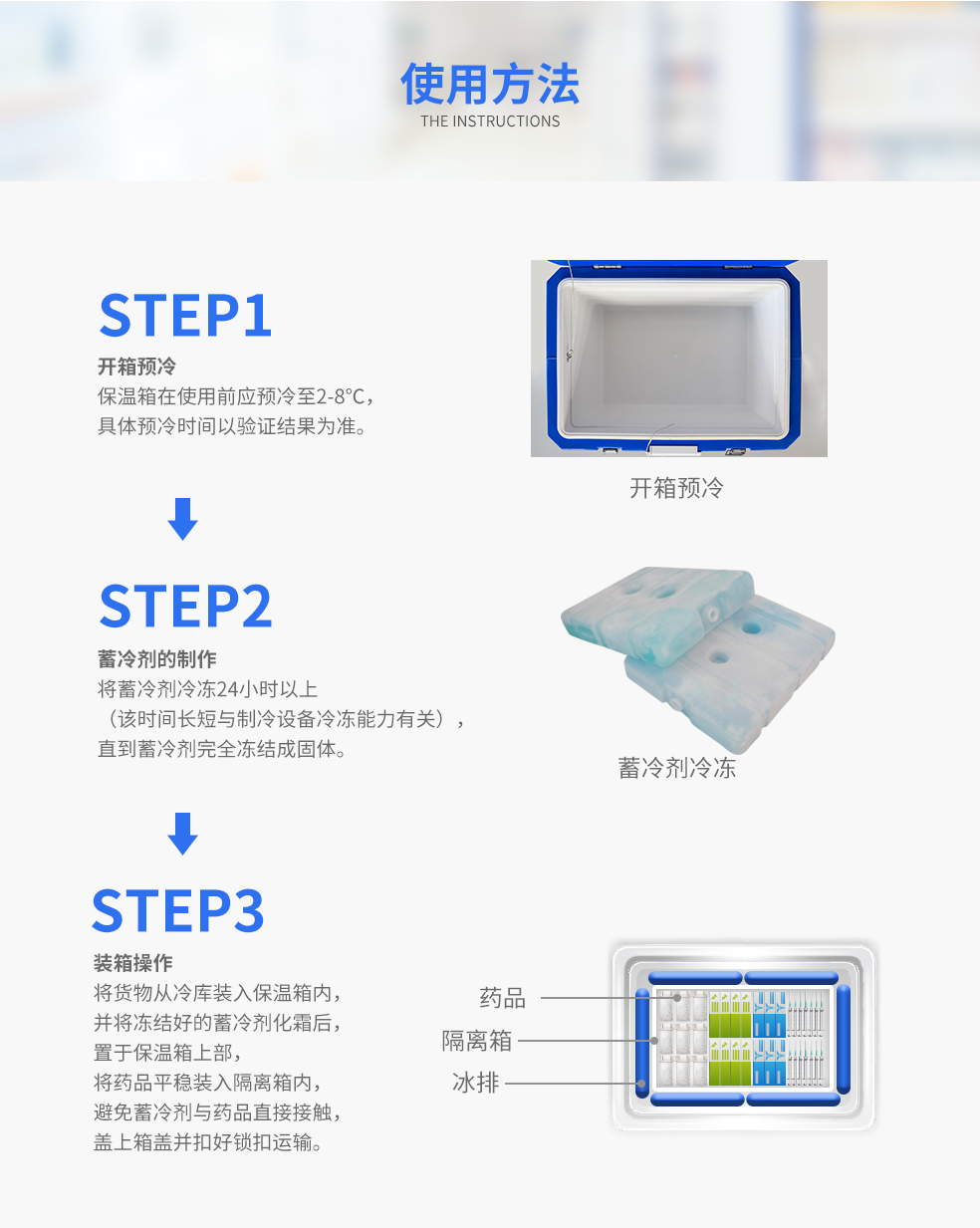 使用方法
THE INSTRUCTIONS

STEP1
开箱预冷
保温箱在使用前应预冷至2-8°C，
具体预冷时间以验证结果为准。

开箱预冷

STEP2
蓄冷剂的制作
将蓄冷剂冷冻24小时以上
（该时间长短与制冷设备冷冻能力有关），
直到蓄冷剂完全冻结成固体。

蓄冷剂冷冻

STEP3
装箱操作
将货物从冷库装入保温箱内，
并将冻结好的蓄冷剂化霜后，
置于保温箱上部，
将药品平稳装入隔离箱内，
避免蓄冷剂与药品直接接触，
盖上箱盖并扣好锁扣运输。

药品
隔离箱
冰排